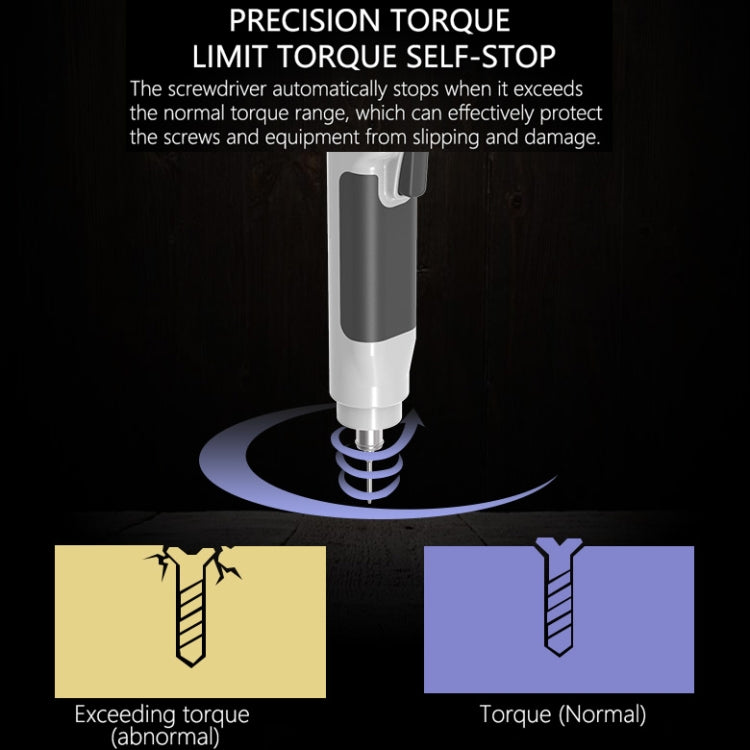 PRECISION TORQUE
LIMIT TORQUE SELF-STOP

The screwdriver automatically stops when it exceeds the normal torque range, which can effectively protect the screws and equipment from slipping and damage.

Exceeding torque (abnormal)

Torque (Normal)