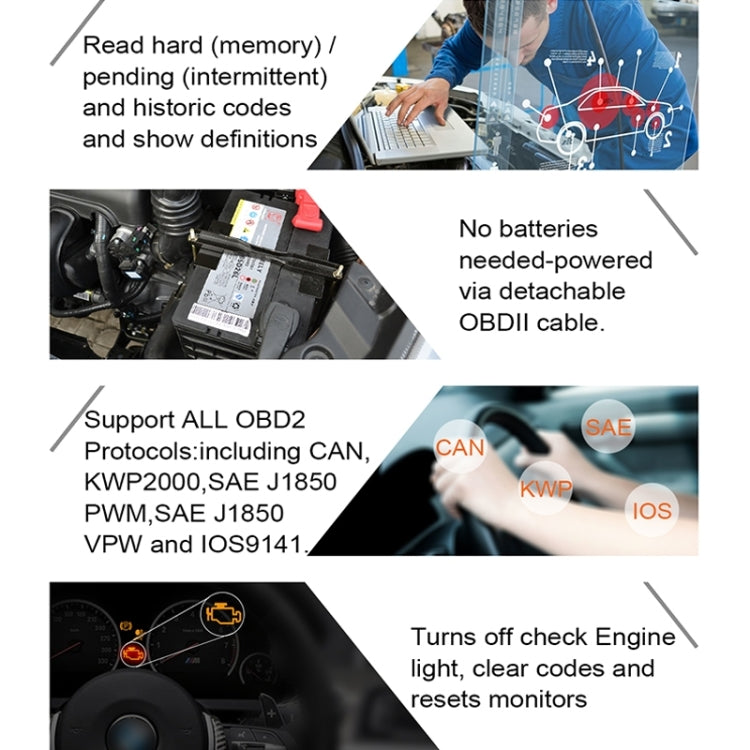 Read hard (memory) / pending (intermittent) and historic codes and show definitions

No batteries needed-powered via detachable OBDII cable.

Support ALL OBD2 Protocols:including CAN, KWP2000,SAE J1850 PWM,SAE J1850 VPW and IOS9141.

CAN

SAE

KWP

IOS

Turns off check Engine light, clear codes and resets monitors