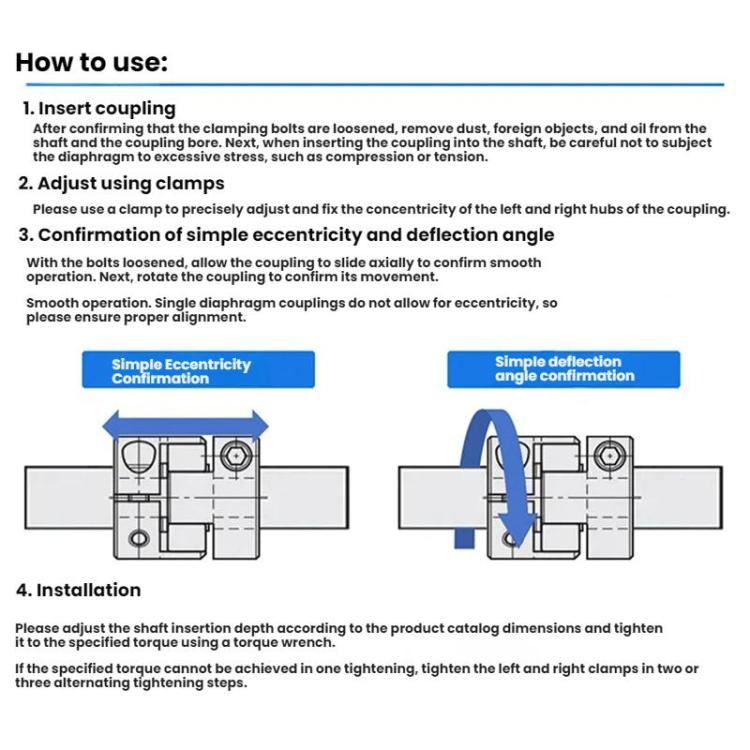 How to use:

1. Insert coupling

After confirming that the clamping bolts are loosened, remove dust, foreign objects, and oil from the shaft and the coupling bore. Next, when inserting the coupling into the shaft, be careful not to subject the diaphragm to excessive stress, such as compression or tension.

2. Adjust using clamps

Please use a clamp to precisely adjust and fix the concentricity of the left and right hubs of the coupling.

3. Confirmation of simple eccentricity and deflection angle

With the bolts loosened, allow the coupling to slide axially to confirm smooth operation. Next, rotate the coupling to confirm its movement.

Smooth operation. Single diaphragm couplings do not allow for eccentricity, so please ensure proper alignment.

Simple Eccentricity Confirmation

Simple deflection angle confirmation

4. Installation

Please adjust the shaft insertion depth according to the product catalog dimensions and tighten it to the specified torque using a torque wrench.

If the specified torque cannot be achieved in one tightening, tighten the left and right clamps in two or three alternating tightening steps.