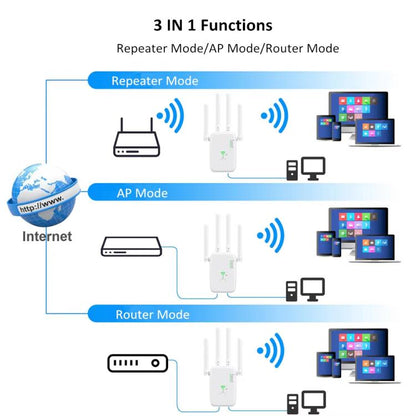 3 IN 1 Functions

Repeater Mode/AP Mode/Router Mode

Repeater Mode

http://www.

Internet

AP Mode

Router Mode