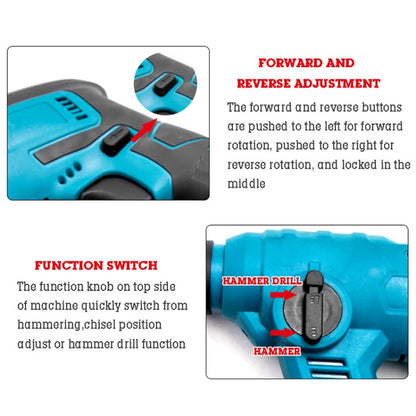 FORWARD AND REVERSE ADJUSTMENT

The forward and reverse buttons are pushed to the left for forward rotation, pushed to the right for reverse rotation, and locked in the middle

FUNCTION SWITCH

The function knob on top side of machine quickly switch from hammering,chisel position adjust or hammer drill function

HAMMER DRILL

HAMMER