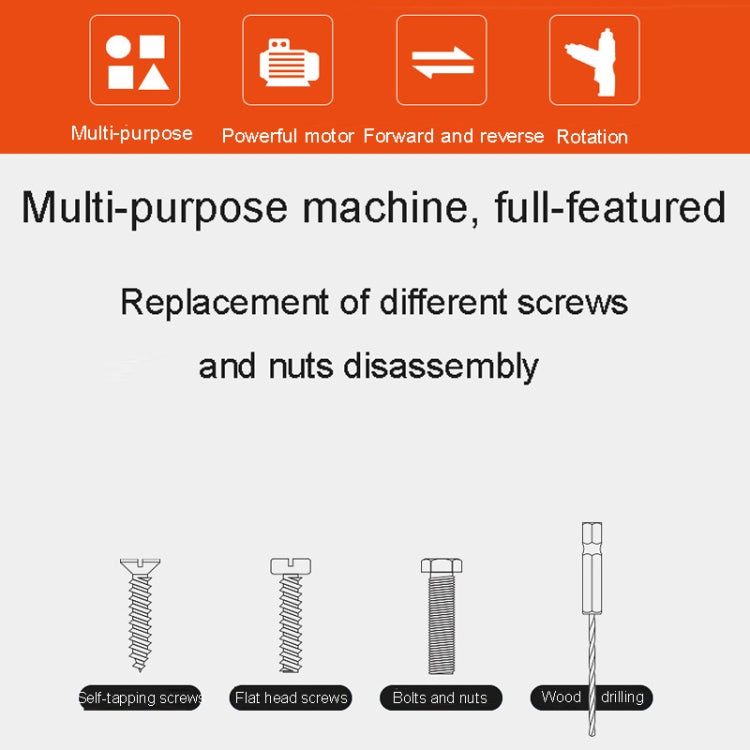 Multi-purpose
Powerful motor
Forward and reverse
Rotation

Multi-purpose machine, full-featured

Replacement of different screws and nuts disassembly

Self-tapping screws
Flat head screws
Bolts and nuts
Wood drilling