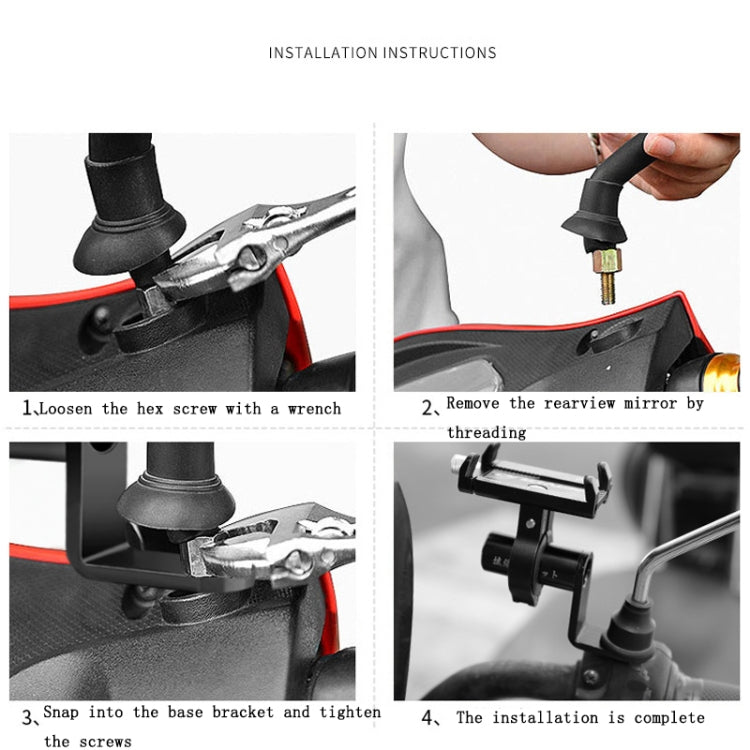 INSTALLATION INSTRUCTIONS

1、Loosen the hex screw with a wrench

2、Remove the rearview mirror by threading

3、Snap into the base bracket and tighten the screws

4、The installation is complete