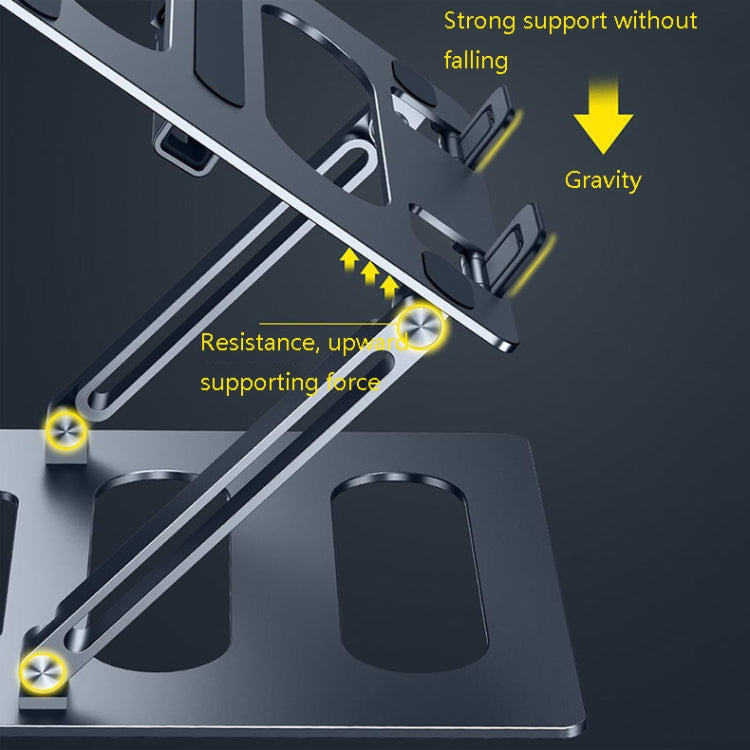 Strong support without falling

Gravity

Resistance, upward supporting force