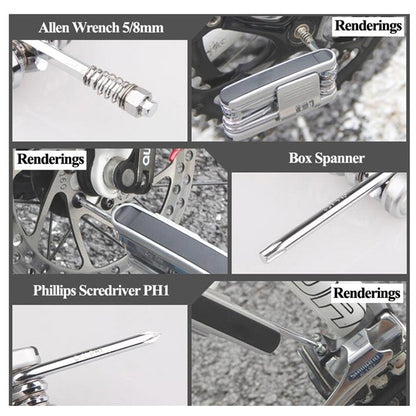 Allen Wrench 5/8mm

Renderings

Renderings

Box Spanner

Phillips Scredriver PH1

Renderings