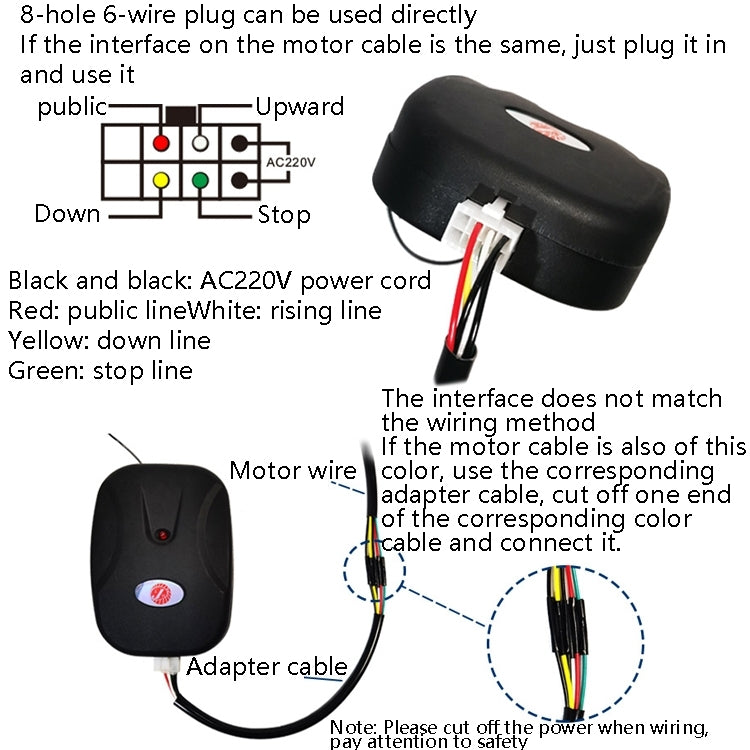 8-hole 6-wire plug can be used directly
If the interface on the motor cable is the same, just plug it in and use it

public
Upward
AC220V
Down
Stop

Black and black: AC220V power cord
Red: public lineWhite: rising line
Yellow: down line
Green: stop line

The interface does not match the wiring method
If the motor cable is also of this color, use the corresponding adapter cable, cut off one end of the corresponding color cable and connect it.

Motor wire

Adapter cable

Note: Please cut off the power when wiring, pay attention to safety