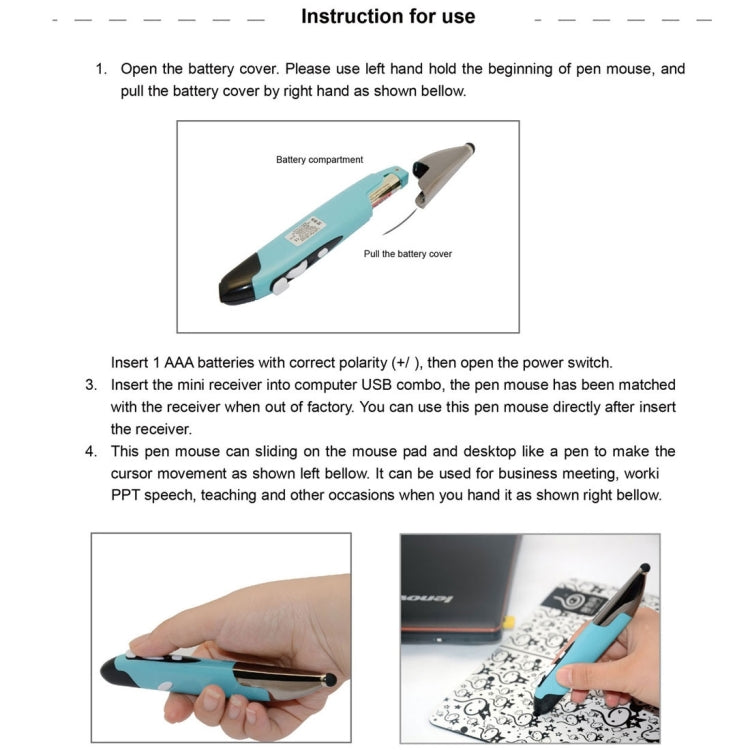 Instruction for use

1. Open the battery cover. Please use left hand hold the beginning of pen mouse, and pull the battery cover by right hand as shown bellow.

Battery compartment

Pull the battery cover

Insert 1 AAA batteries with correct polarity (+/ ), then open the power switch.

3. Insert the mini receiver into computer USB combo, the pen mouse has been matched with the receiver when out of factory. You can use this pen mouse directly after insert the receiver.

4. This pen mouse can sliding on the mouse pad and desktop like a pen to make the cursor movement as shown left bellow. It can be used for business meeting, worki PPT speech, teaching and other occasions when you hand it as shown right bellow.

lenovo