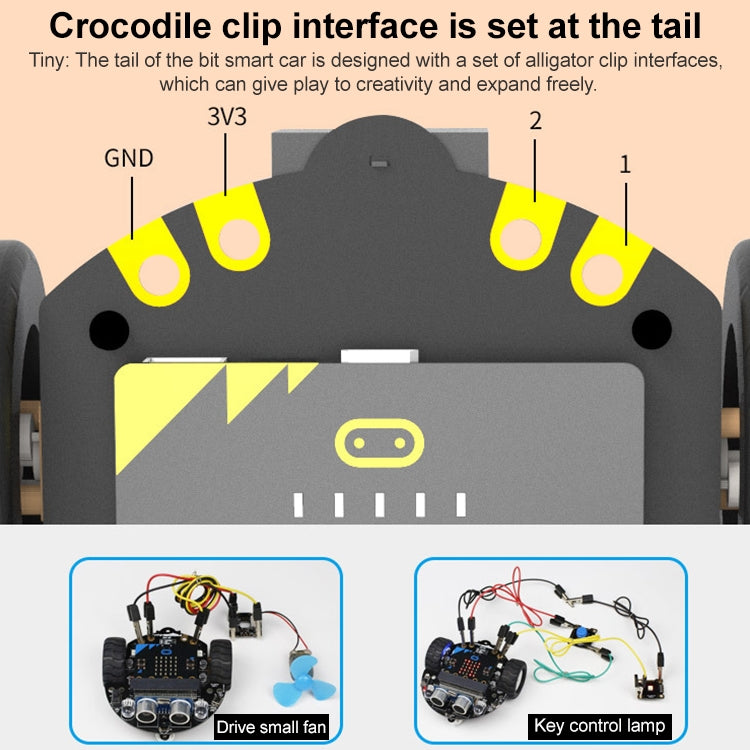 Crocodile clip interface is set at the tail

Tiny: The tail of the bit smart car is designed with a set of alligator clip interfaces, which can give play to creativity and expand freely.

GND

3V3

2

1

Drive small fan

Key control lamp