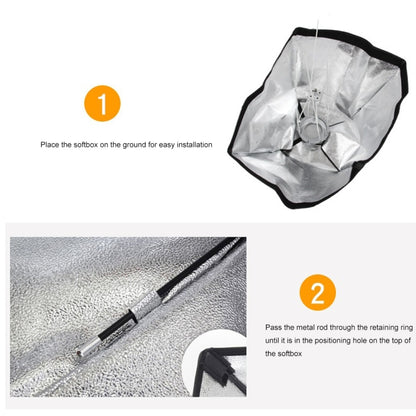 1

Place the softbox on the ground for easy installation

2

Pass the metal rod through the retaining ring until it is in the positioning hole on the top of the softbox