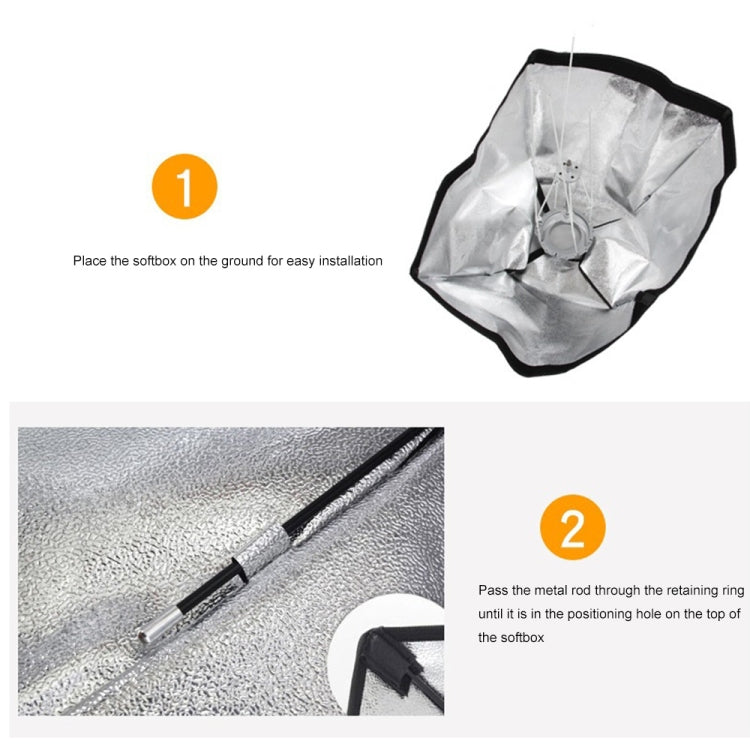 1

Place the softbox on the ground for easy installation

2

Pass the metal rod through the retaining ring until it is in the positioning hole on the top of the softbox